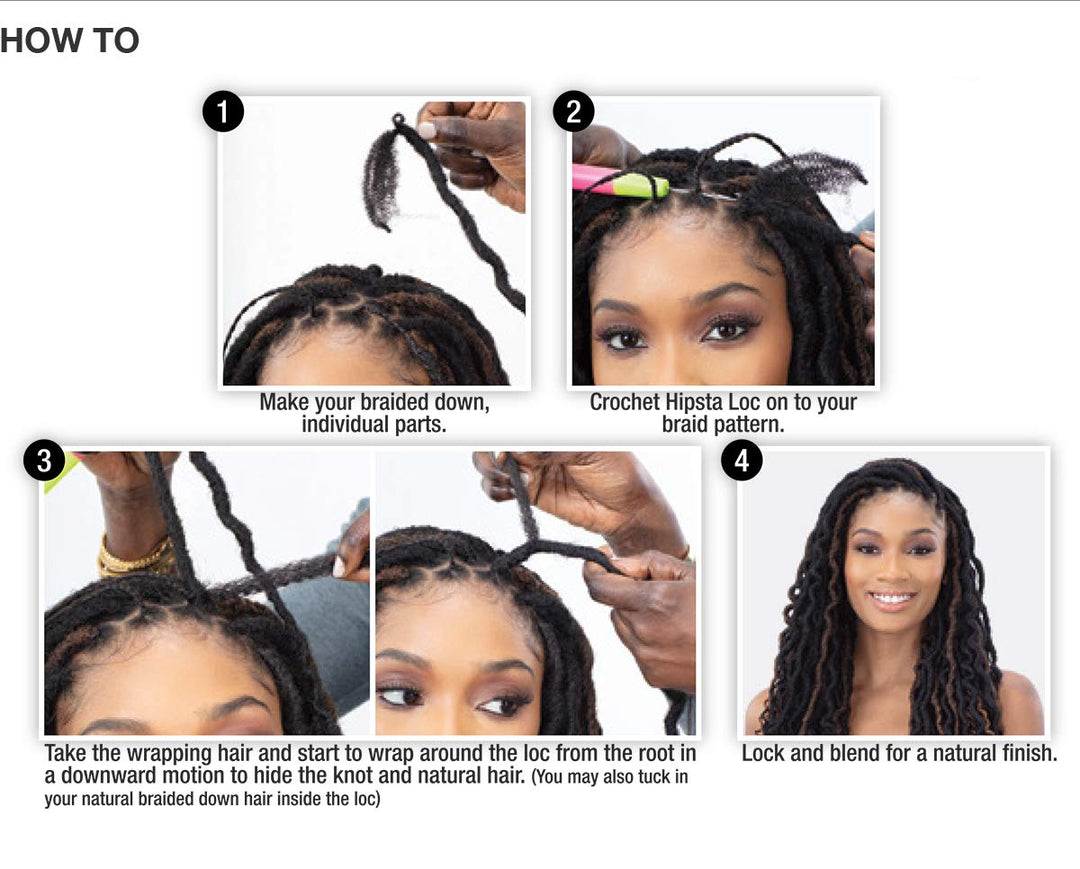 HOW TO

1

Make your braided down, individual parts.

2

Crochet Hipsta Loc on to your braid pattern.

3

Take the wrapping hair and start to wrap around the loc from the root in a downward motion to hide the knot and natural hair. (You may also tuck in your natural braided down hair inside the loc)

4

Lock and blend for a natural finish.